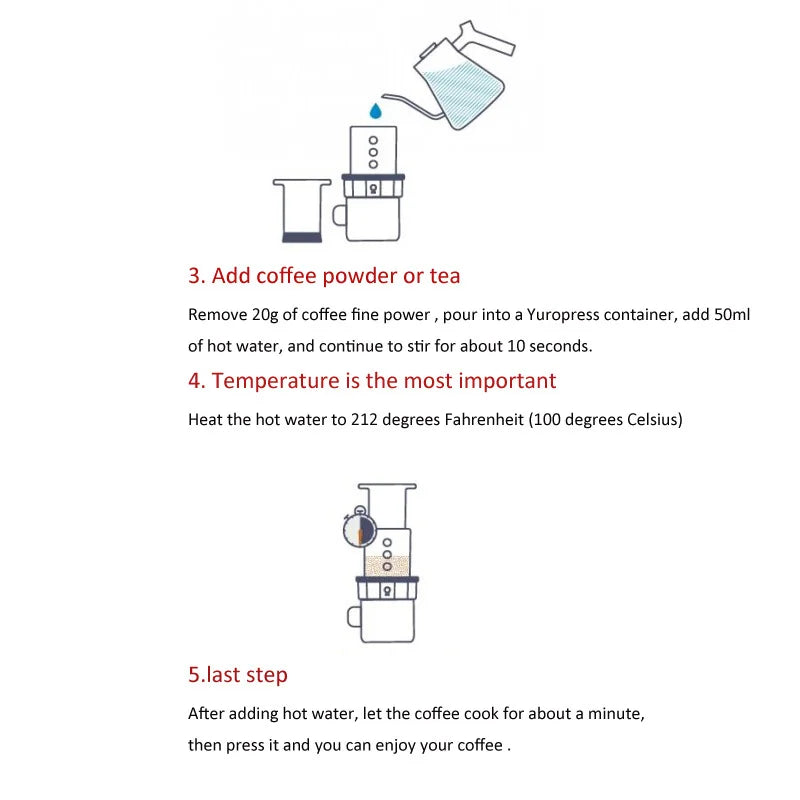 3. Add coffee powder or tea

Remove 20g of coffee fine power , pour into a Yuropress container, add 50ml of hot water, and continue to stir for about 10 seconds.

4. Temperature is the most important

Heat the hot water to 212 degrees Fahrenheit (100 degrees Celsius)

5.last step

After adding hot water, let the coffee cook for about a minute, then press it and you can enjoy your coffee .