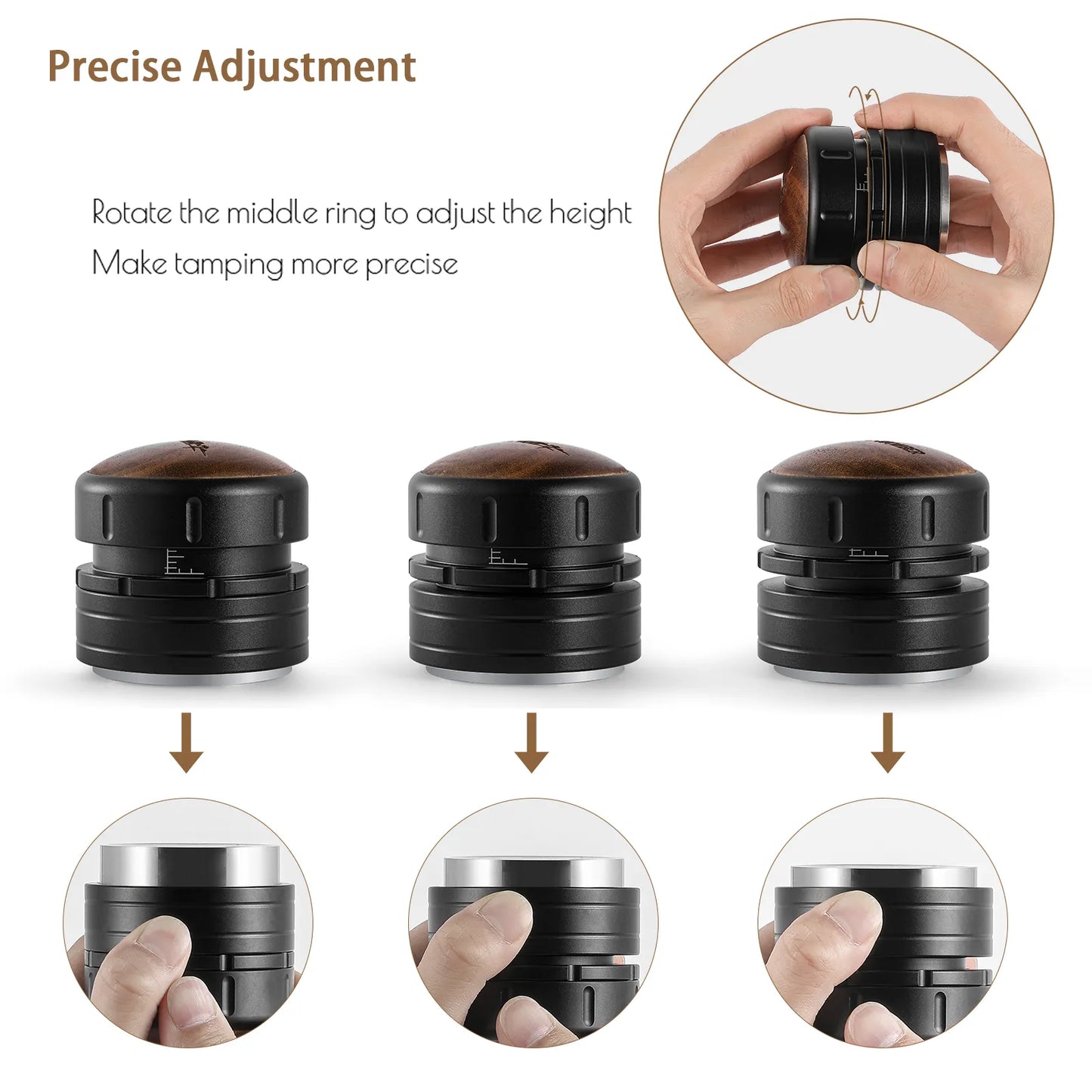 Precise Adjustment

Rotate the middle ring to adjust the height
Make tamping more precise